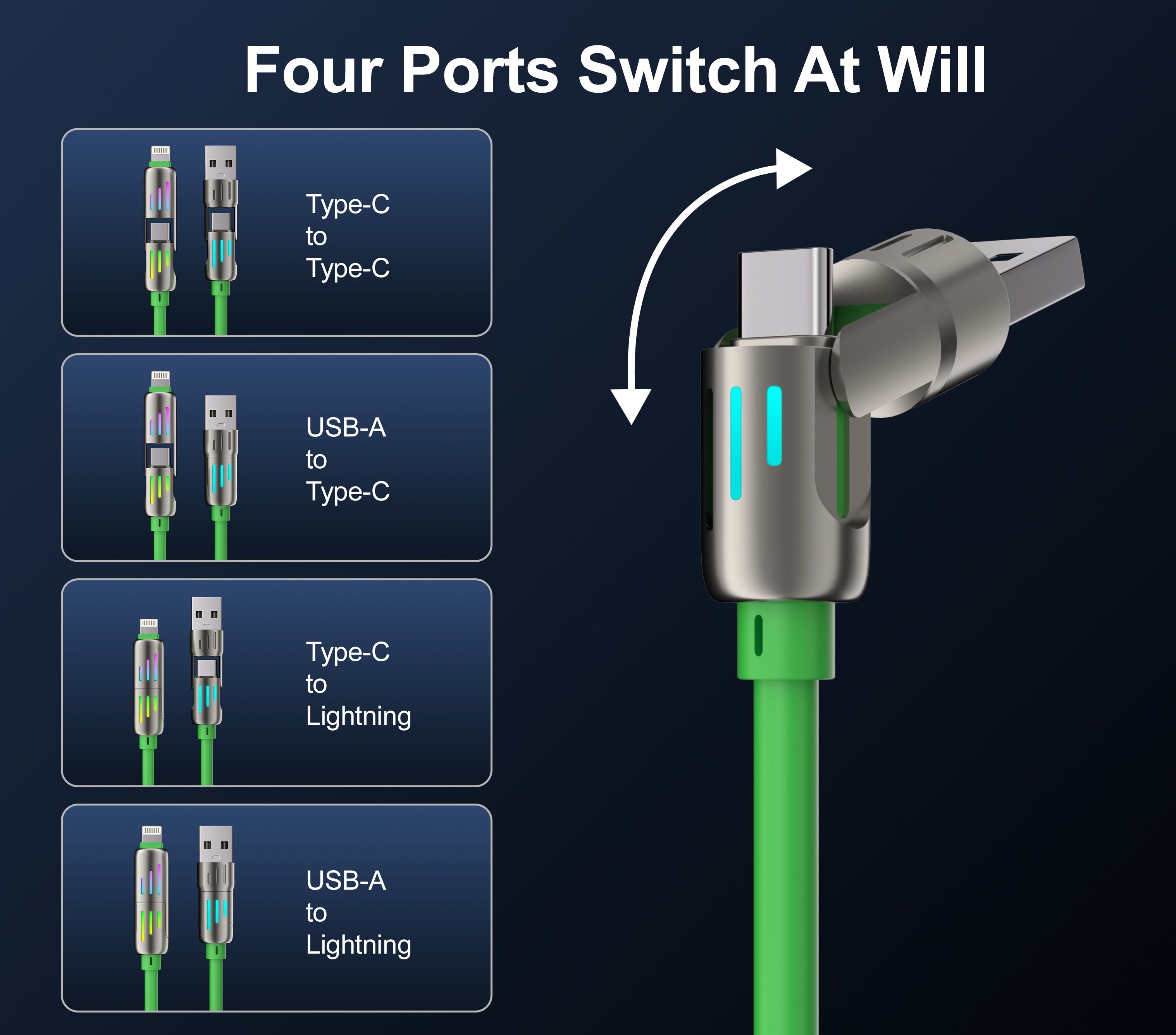 Four Ports Switch At Will

Type-C
to
Type-C

USB-A
to
Type-C

Type-C
to
Lightning

USB-A
to
Lightning