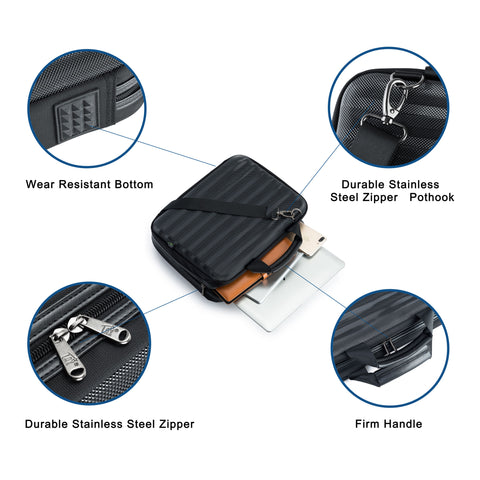 Wear Resistant Bottom

Durable Stainless Steel Zipper   Pothook

Durable Stainless Steel Zipper

Firm Handle