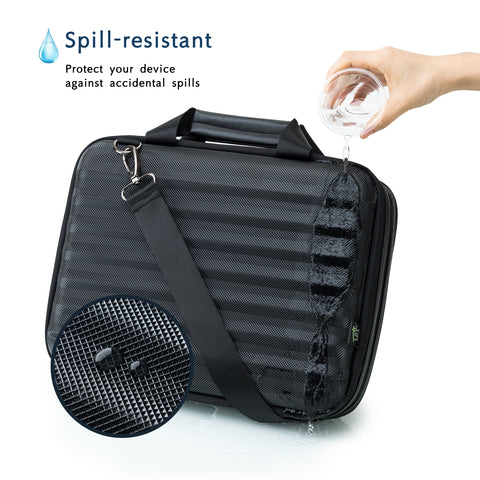 Spill-resistant

Protect your device against accidental spills